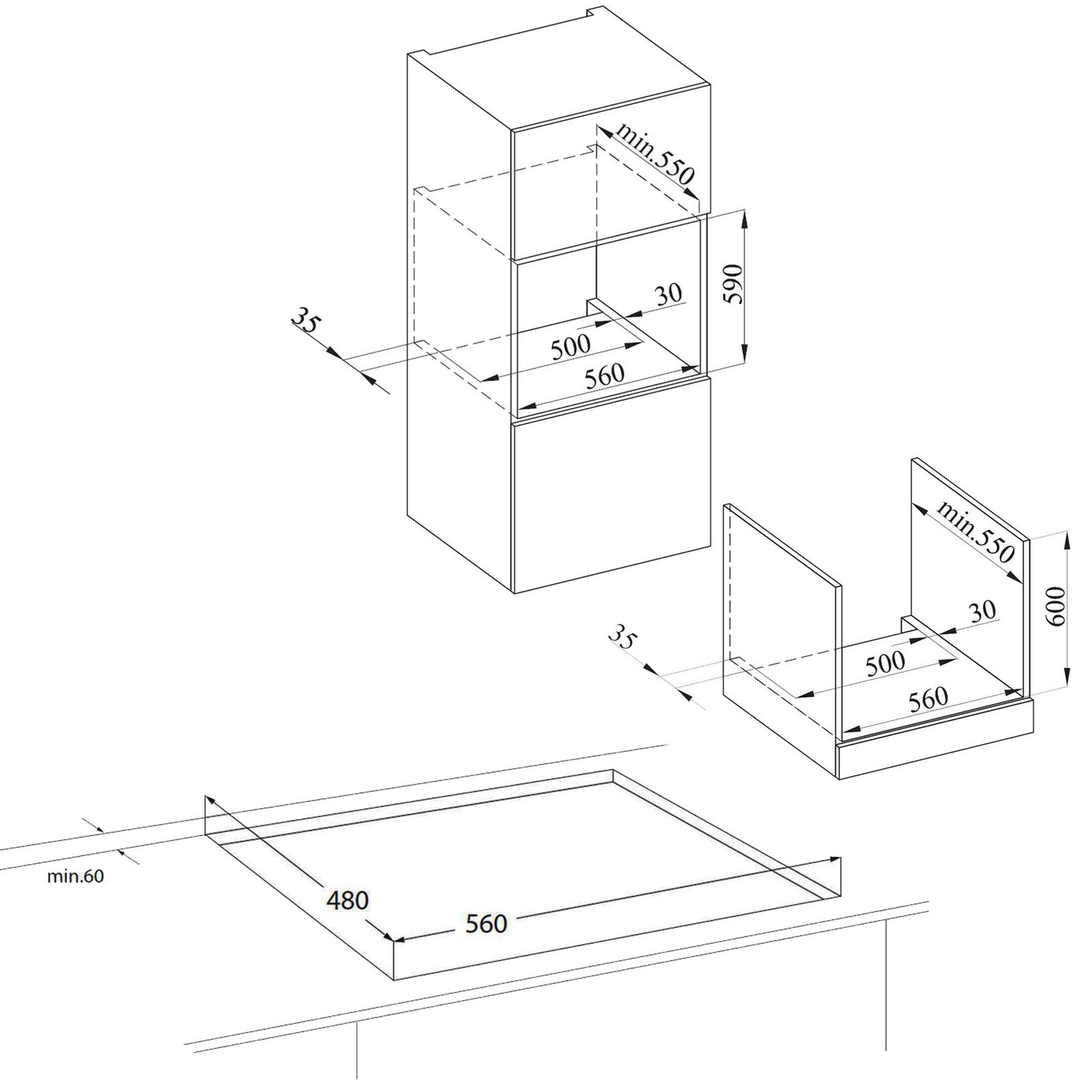 min.550
590
30
35
500
560
min.550
600
30
35
500
560
min.60
480
560