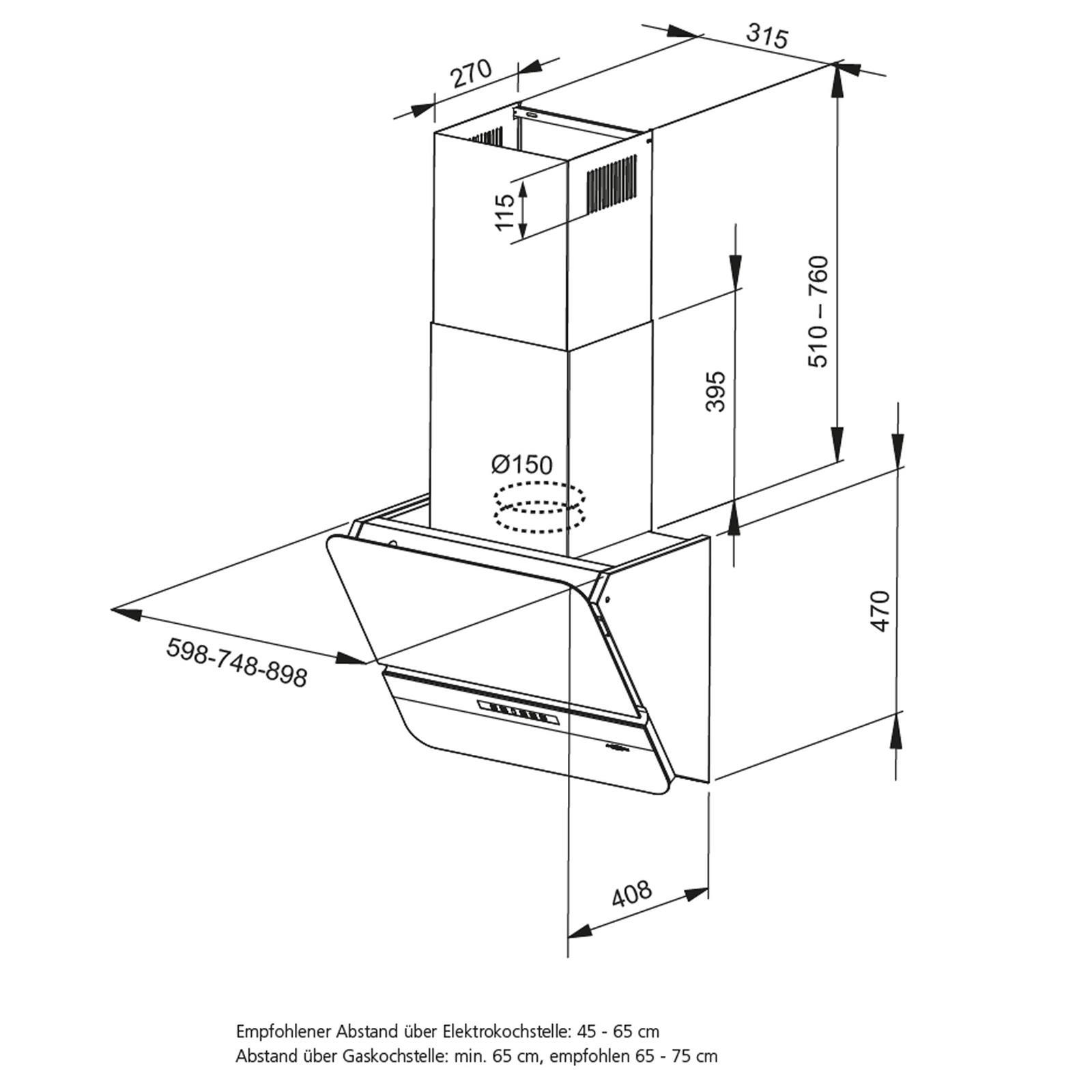 315

270

115

510 – 760

395

Ø150

470

598-748-898

408

Empfohlener Abstand über Elektrokochstelle: 45 - 65 cm
Abstand über Gaskochstelle: min. 65 cm, empfohlen 65 - 75 cm