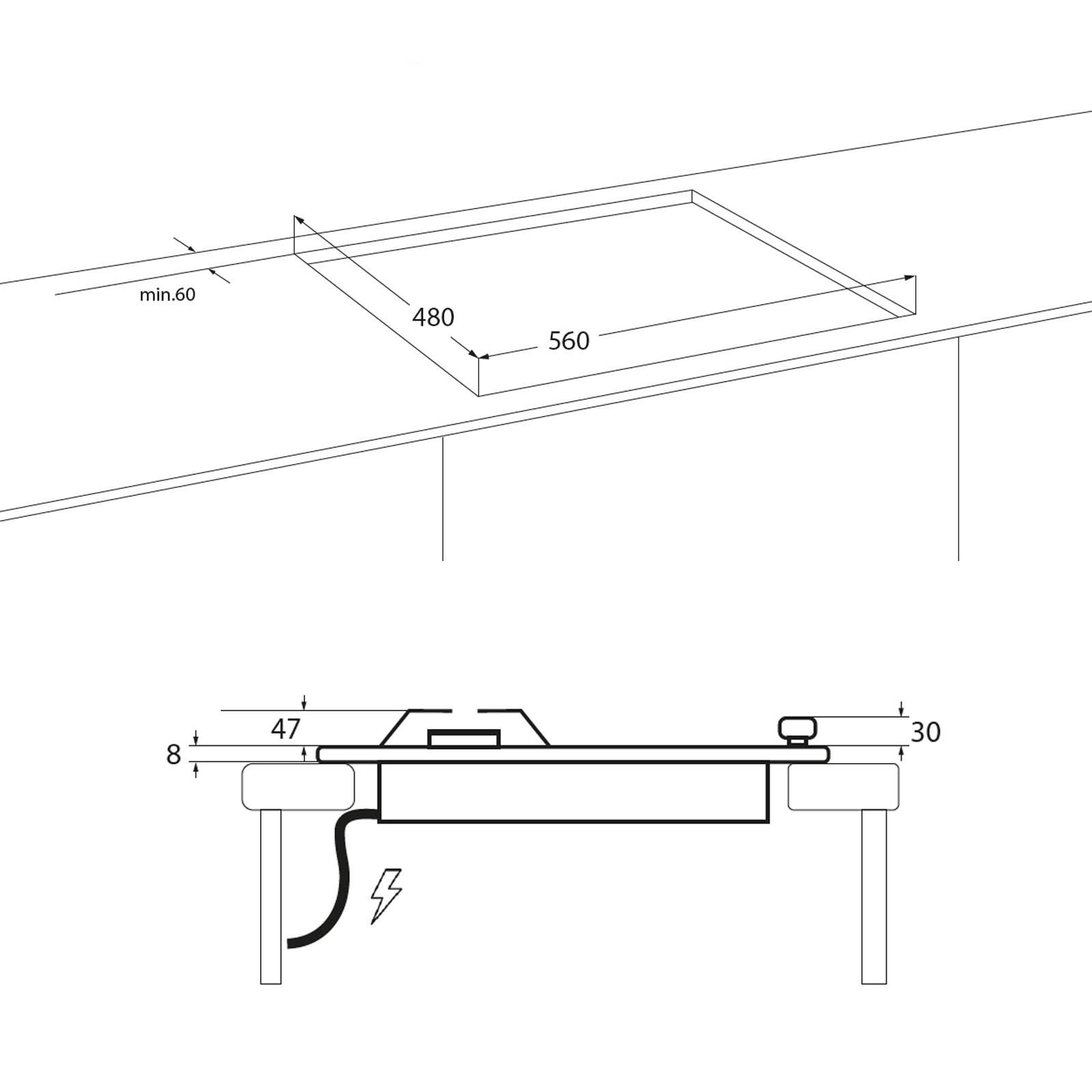 min.60

480

560

47

8

30