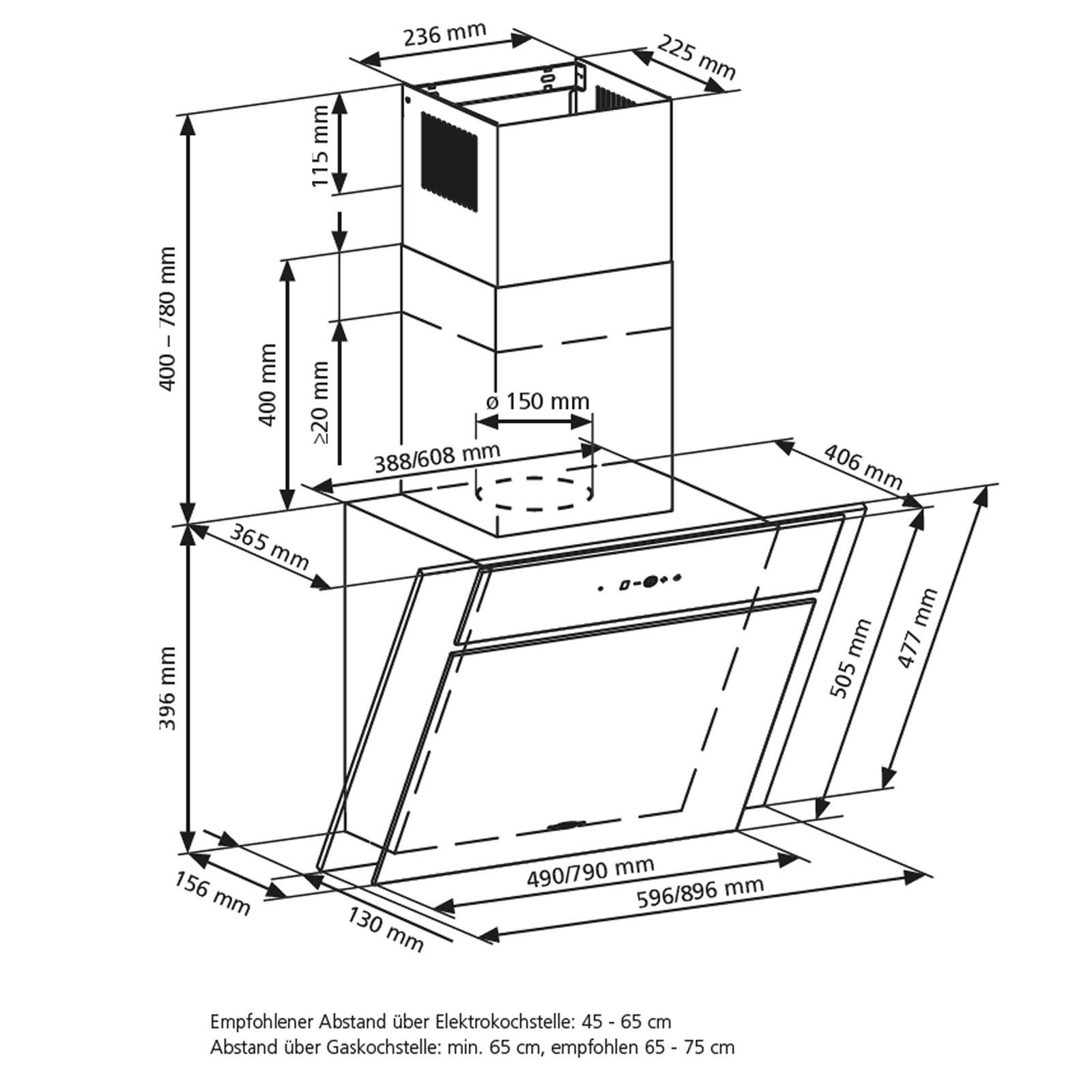 236 mm
225 mm
115 mm
400 – 780 mm
400 mm
≥20 mm
ø 150 mm
388/608 mm
406 mm
365 mm
505 mm
477 mm
396 mm
490/790 mm
596/896 mm
156 mm
130 mm

Empfohlener Abstand über Elektrokochstelle: 45 - 65 cm
Abstand über Gaskochstelle: min. 65 cm, empfohlen 65 - 75 cm