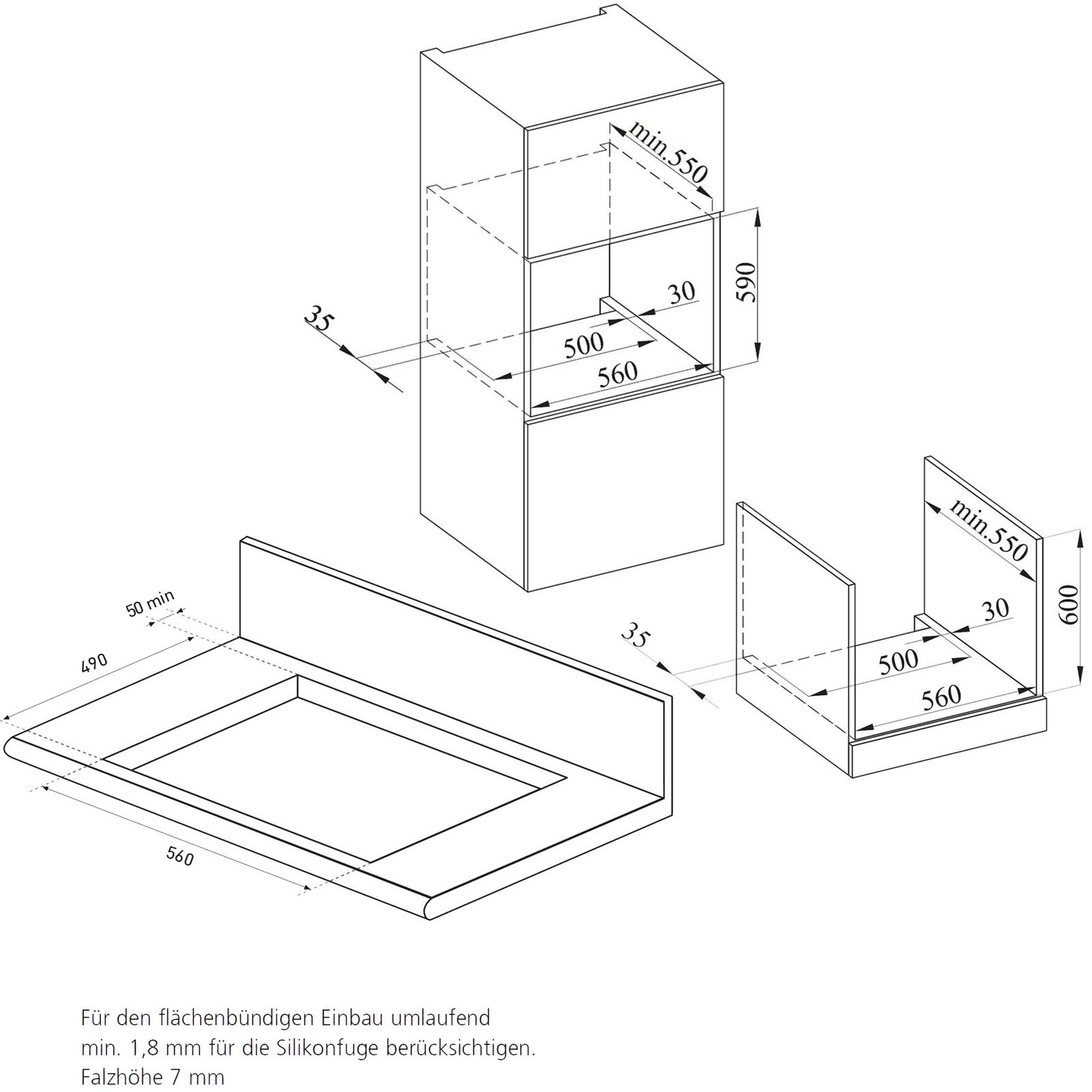 min.550

590

30

35

500

560

min.550

600

30

35

500

560

50 min

490

560

Für den flächenbündigen Einbau umlaufend
min. 1,8 mm für die Silikonfuge berücksichtigen.
Falzhöhe 7 mm