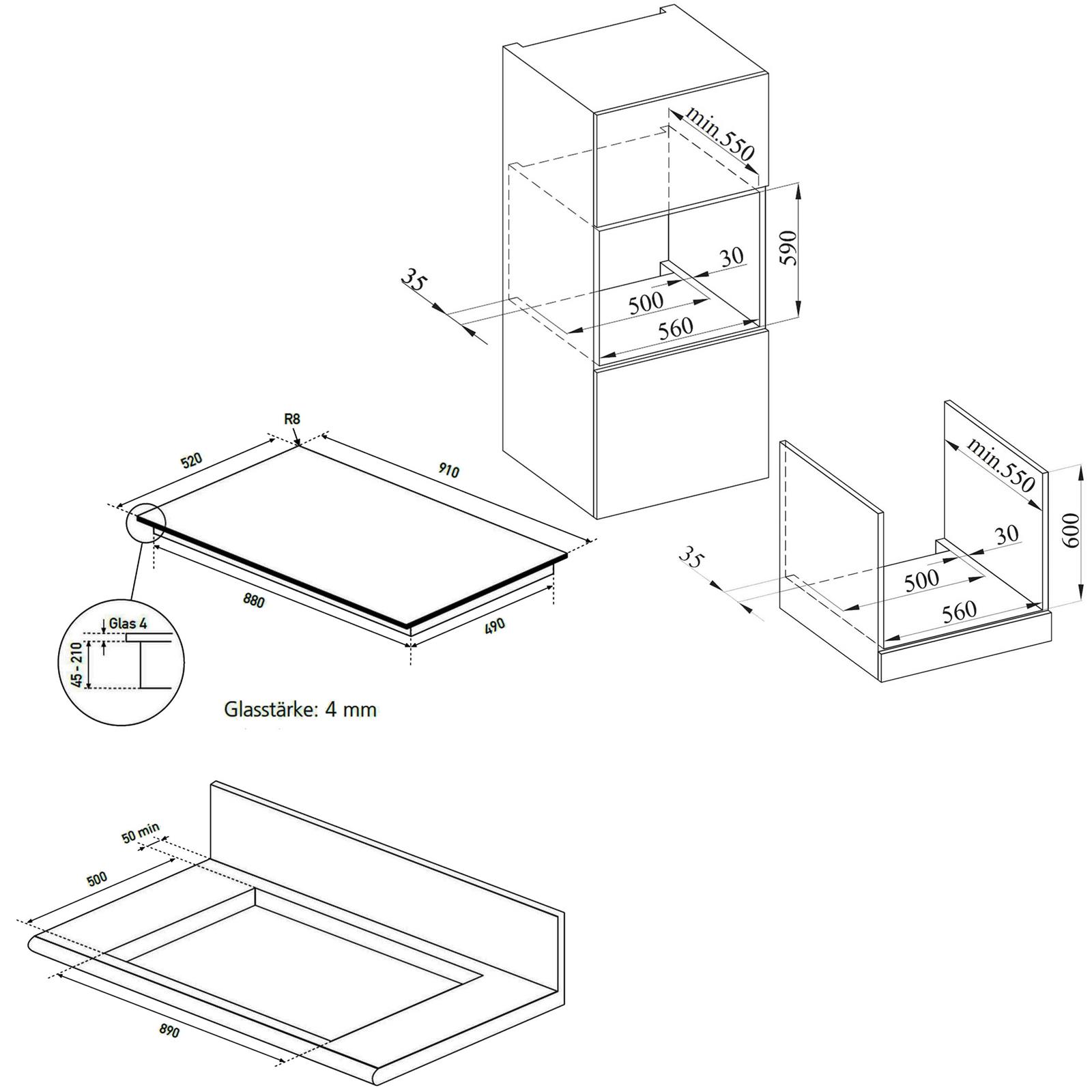 min.550

590

30

35

500

560

R8

520

910

880

490

Glas 4

45 - 210

Glasstärke: 4 mm

min.550

600

30

35

500

560

50 min

500

890