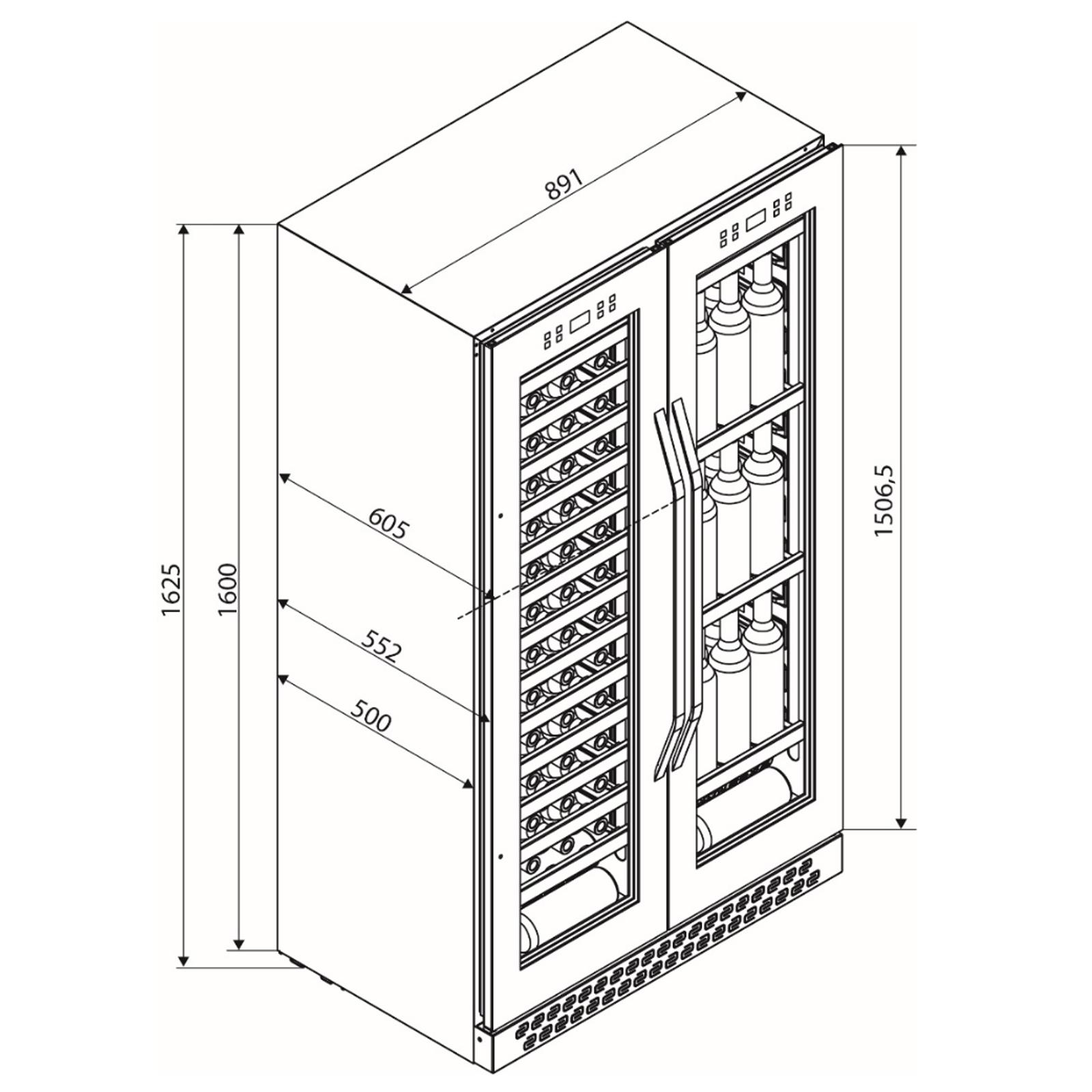 891

1625

1600

605

552

500

1506,5