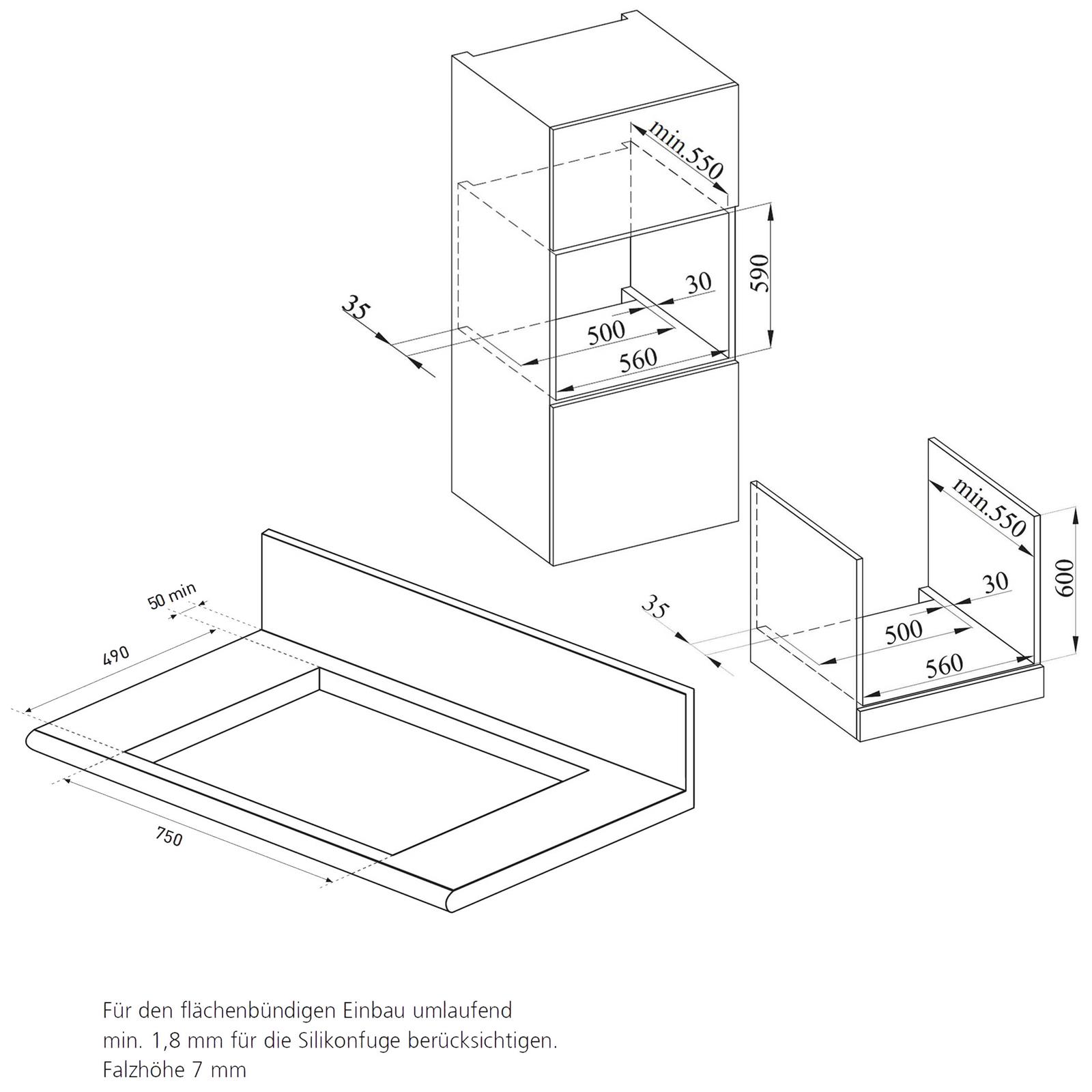 min.550

590

30

35

500

560

min.550

600

30

35

500

560

50 min

490

750

Für den flächenbündigen Einbau umlaufend min. 1,8 mm für die Silikonfuge berücksichtigen.
Falzhöhe 7 mm